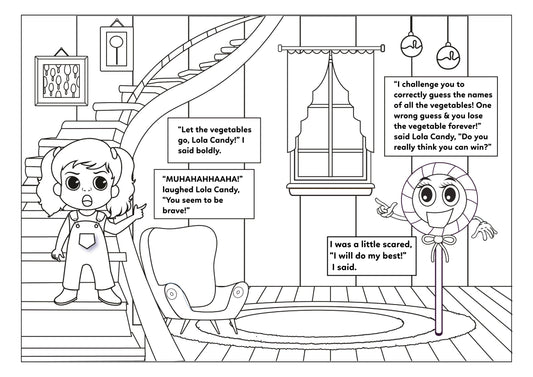 "Let the vegetables go, Lola Candy!" I said boldly.

"MUHAHAHHAAHA!" laughed Lola Candy, "You seem to be brave!"

"I challenge you to correctly guess the names of all the vegetables! One wrong guess & you lose the vegetable forever!" said Lola Candy, "Do you really think you can win?"

I was a little scared, "I will do my best!" I said.