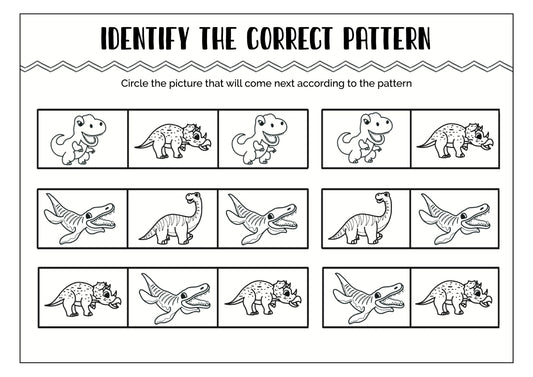 IDENTIFY THE CORRECT PATTERN

Circle the picture that will come next according to the pattern